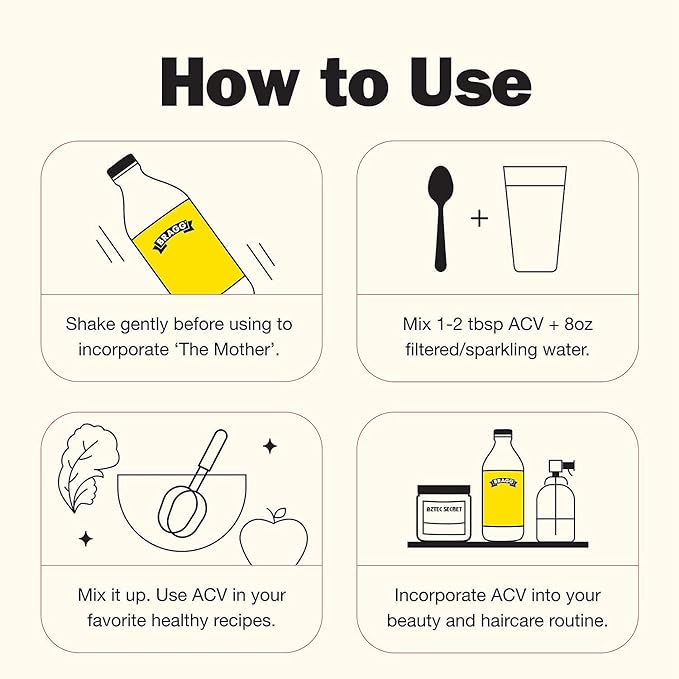 How to Use

BRAGG

Shake gently before using to incorporate 'The Mother'.

+

Mix 1-2 tbsp ACV + 8oz filtered/sparkling water.

Mix it up. Use ACV in your favorite healthy recipes.

AZTEC SECRET

BRAGG

Incorporate ACV into your beauty and haircare routine.